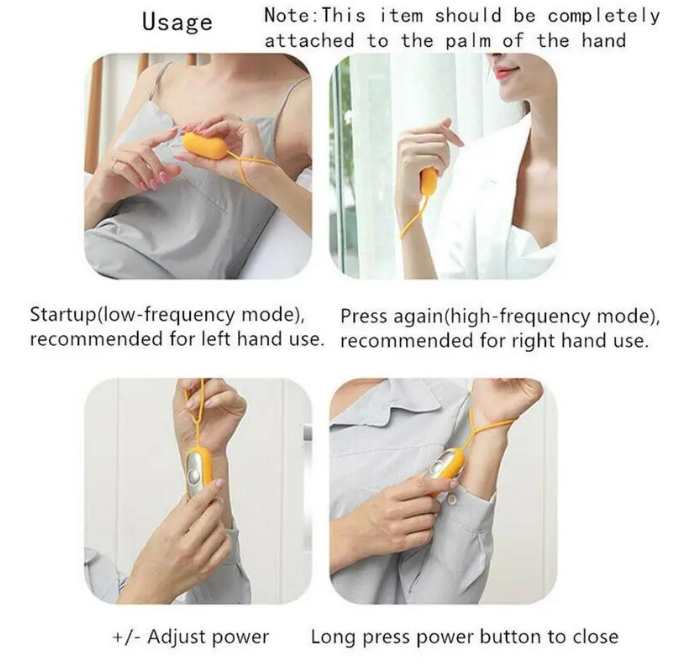 Usage

Note:This item should be completely attached to the palm of the hand

Startup(low-frequency mode), recommended for left hand use.

Press again(high-frequency mode), recommended for right hand use.

+/- Adjust power

Long press power button to close